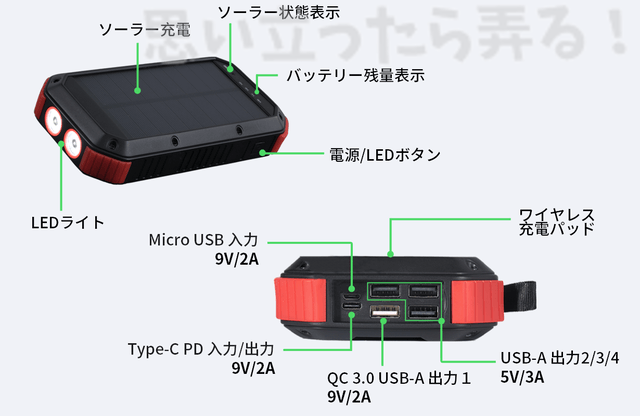 思い立ったら弄る！

ソーラー状態表示

ソーラー充電

バッテリー残量表示

電源/LEDボタン

LEDライト

ワイヤレス充電パッド

Micro USB 入力
9V/2A

Type-C PD 入力/出力
9V/2A

QC 3.0 USB-A 出力 1
9V/2A

USB-A 出力2/3/4
5V/3A